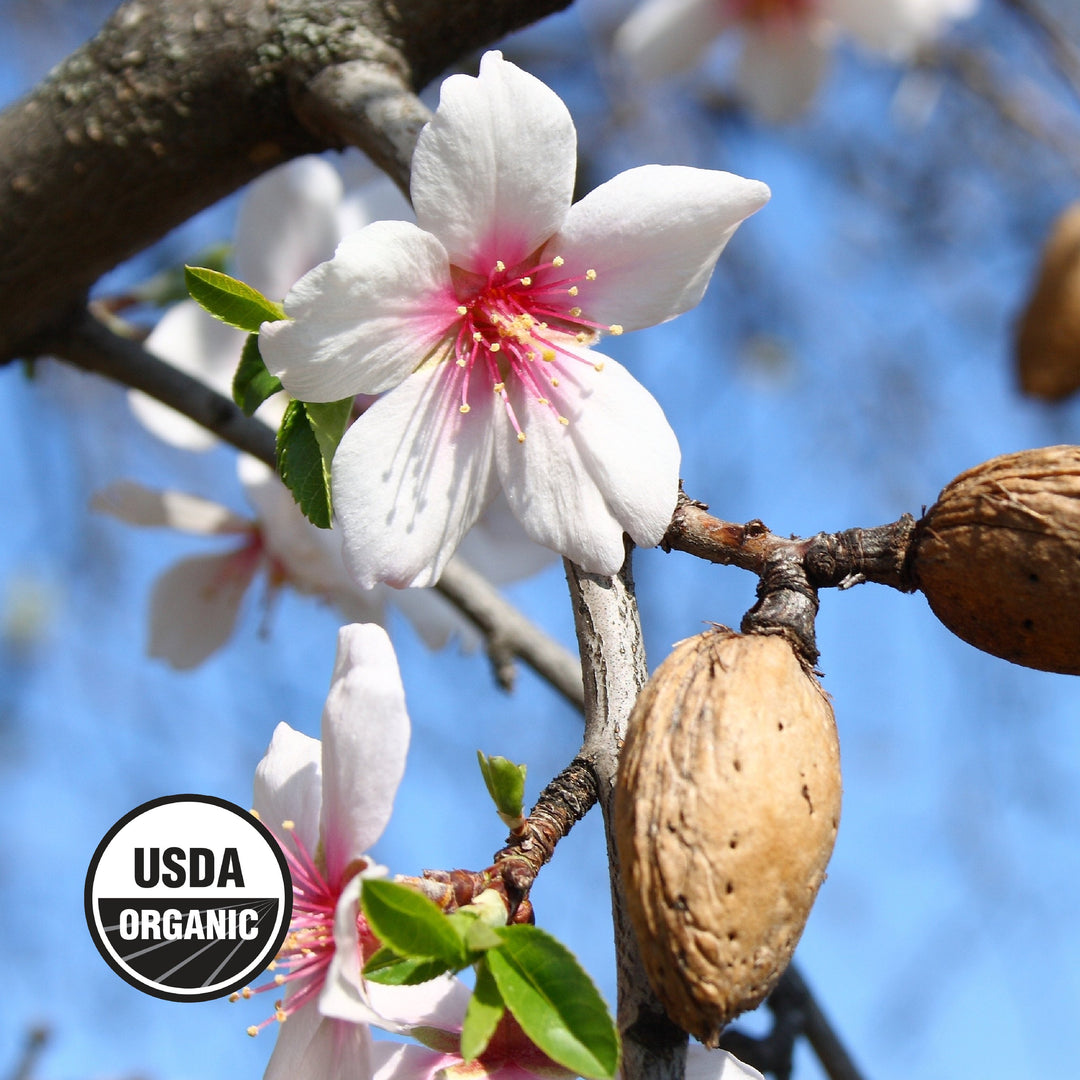 USDA
ORGANIC