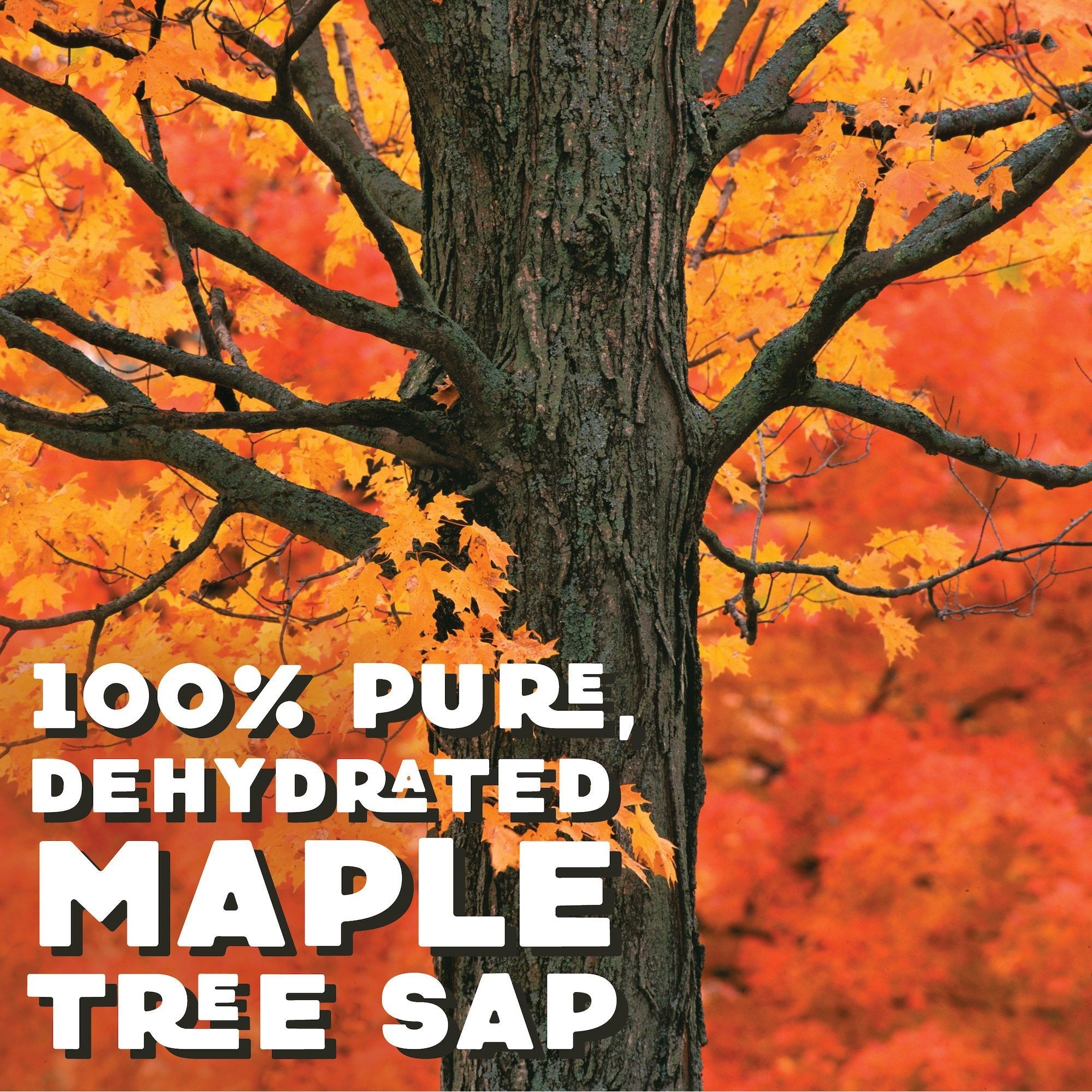 100% PURE, DEHYDRATED MAPLE TREE SAP