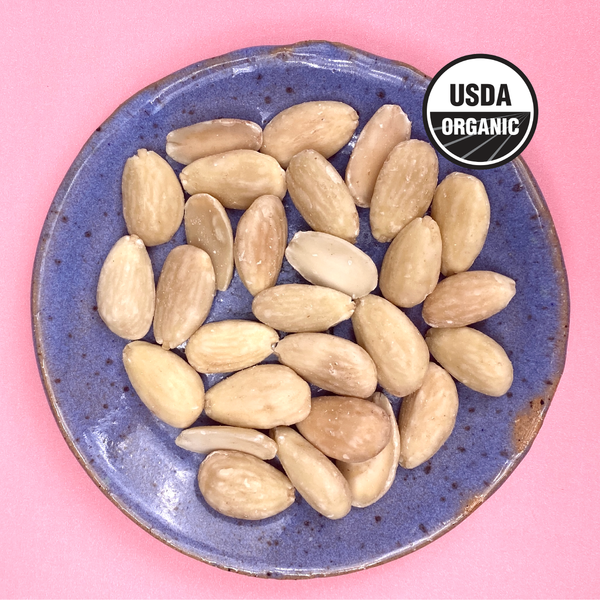 USDA
ORGANIC