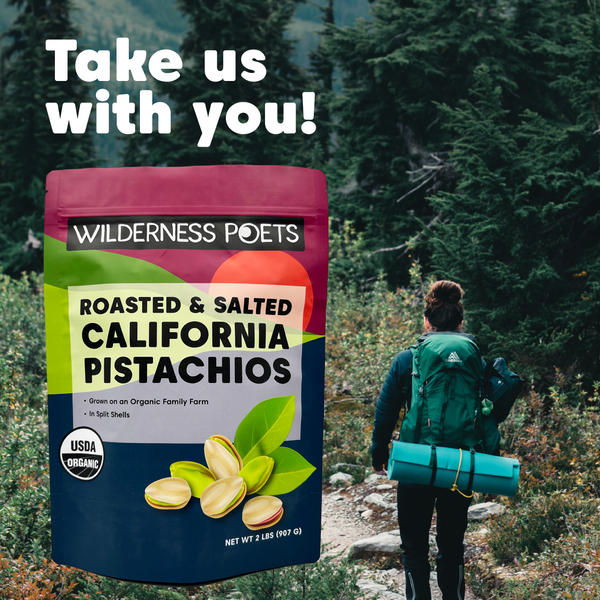 Take us with you!

WILDERNESS POETS

ROASTED & SALTED CALIFORNIA PISTACHIOS

• Grown on an Organic Family Farm
• In Split Shells

USDA ORGANIC

NET WT 2 LBS (907 G)