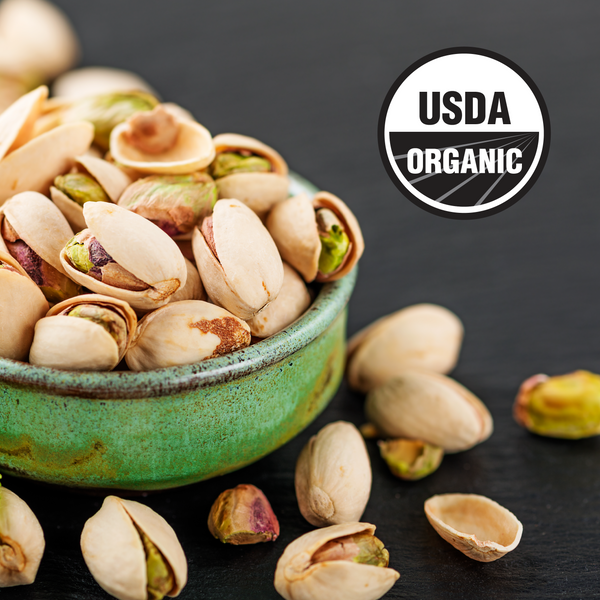 USDA
ORGANIC