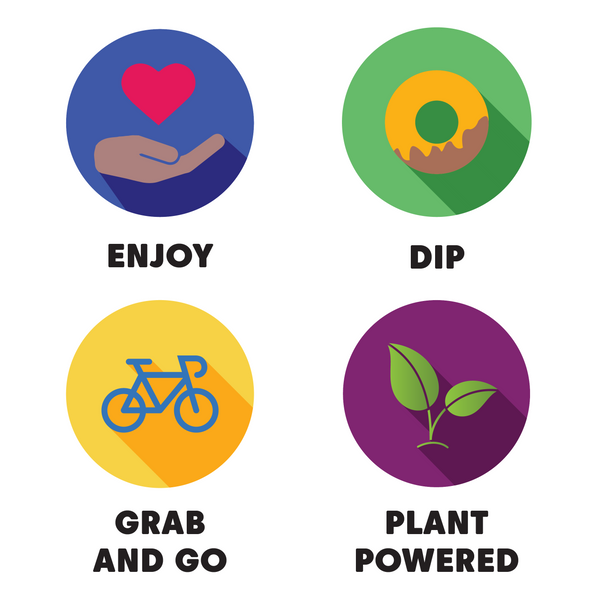 ENJOY

DIP

GRAB AND GO

PLANT POWERED