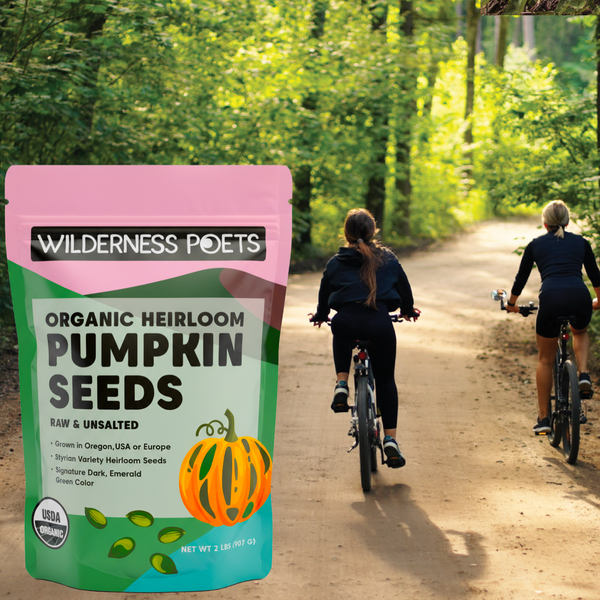 WILDERNESS POETS

ORGANIC HEIRLOOM
PUMPKIN SEEDS

RAW & UNSALTED

• Grown in Oregon,USA or Europe
• Styrian Variety Heirloom Seeds
• Signature Dark, Emerald Green Color

USDA ORGANIC

NET WT 2 LBS (907 G)