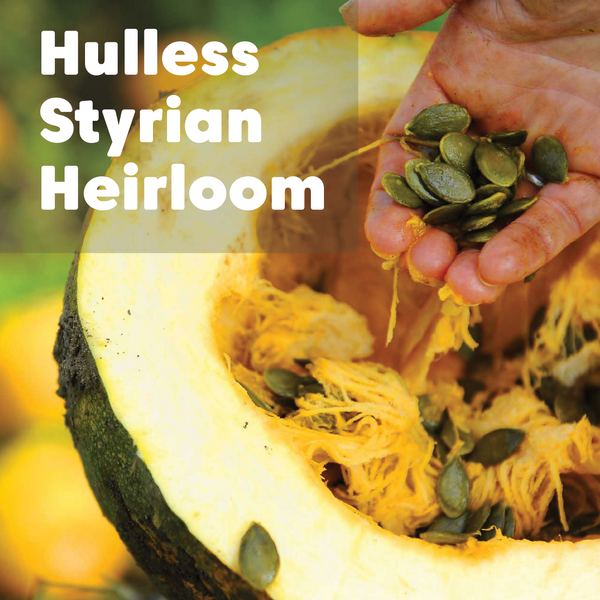 Hulless Styrian Heirloom