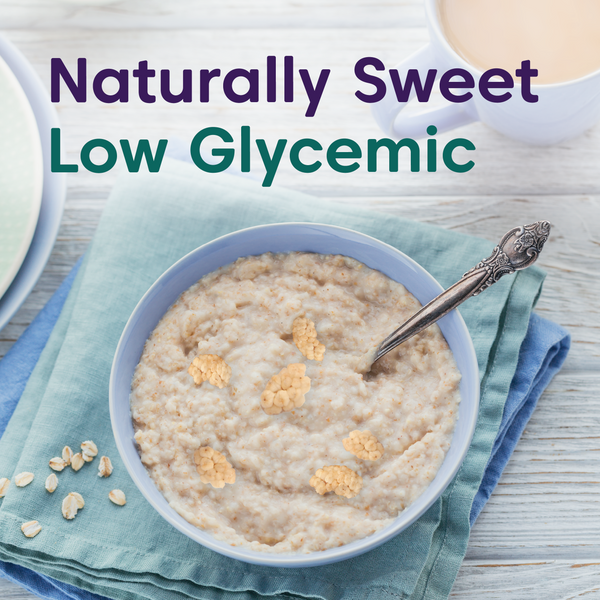 Naturally Sweet
Low Glycemic