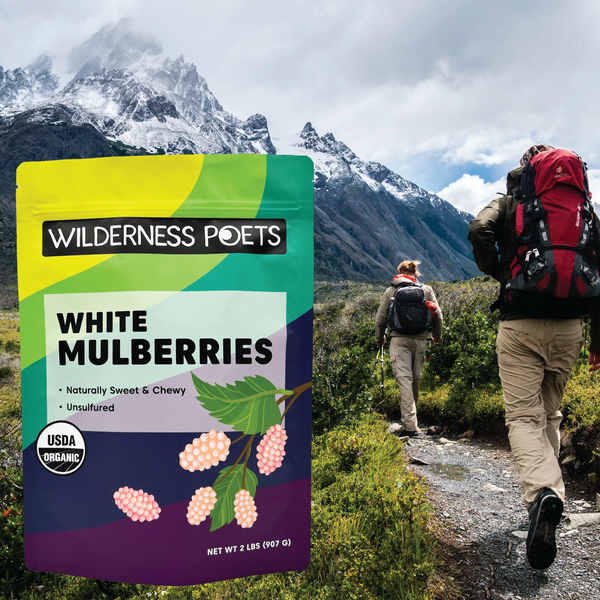 WILDERNESS POETS

WHITE MULBERRIES

• Naturally Sweet & Chewy
• Unsulfured

USDA ORGANIC

NET WT 2 LBS (907 G)