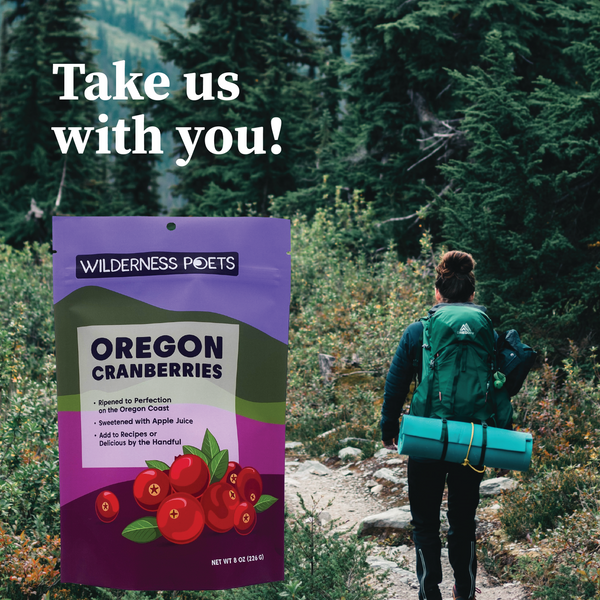 Take us with you!

WILDERNESS POETS

OREGON CRANBERRIES

• Ripened to Perfection on the Oregon Coast
• Sweetened with Apple Juice
• Add to Recipes or Delicious by the Handful

NET WT 8 OZ (226 G)