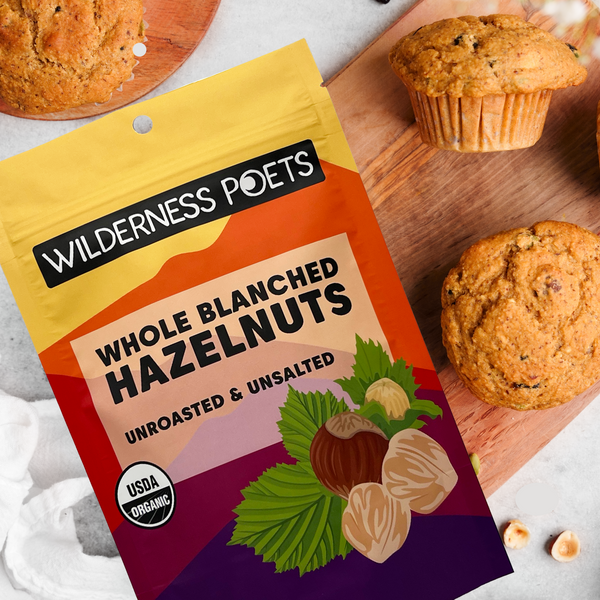 WILDERNESS POETS

WHOLE BLANCHED
HAZELNUTS

UNROASTED & UNSALTED

USDA
ORGANIC