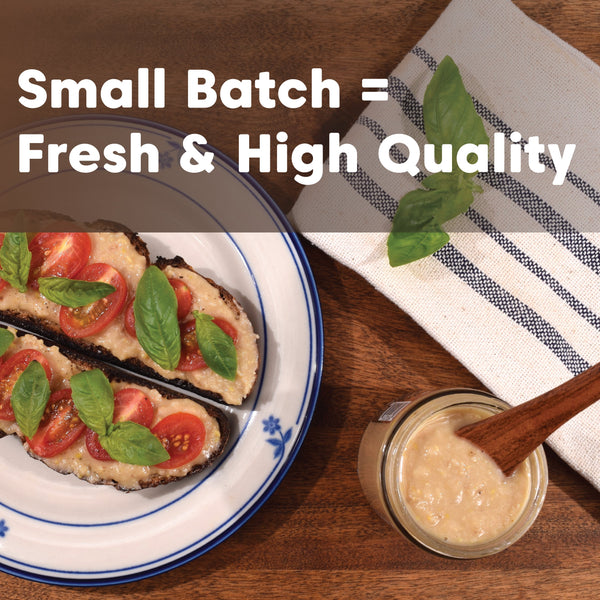 Small Batch =
Fresh & High Quality