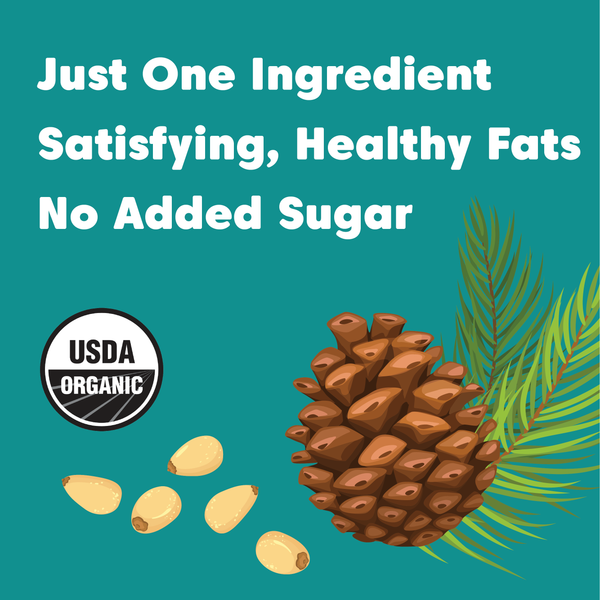 Just One Ingredient
Satisfying, Healthy Fats
No Added Sugar

USDA
ORGANIC