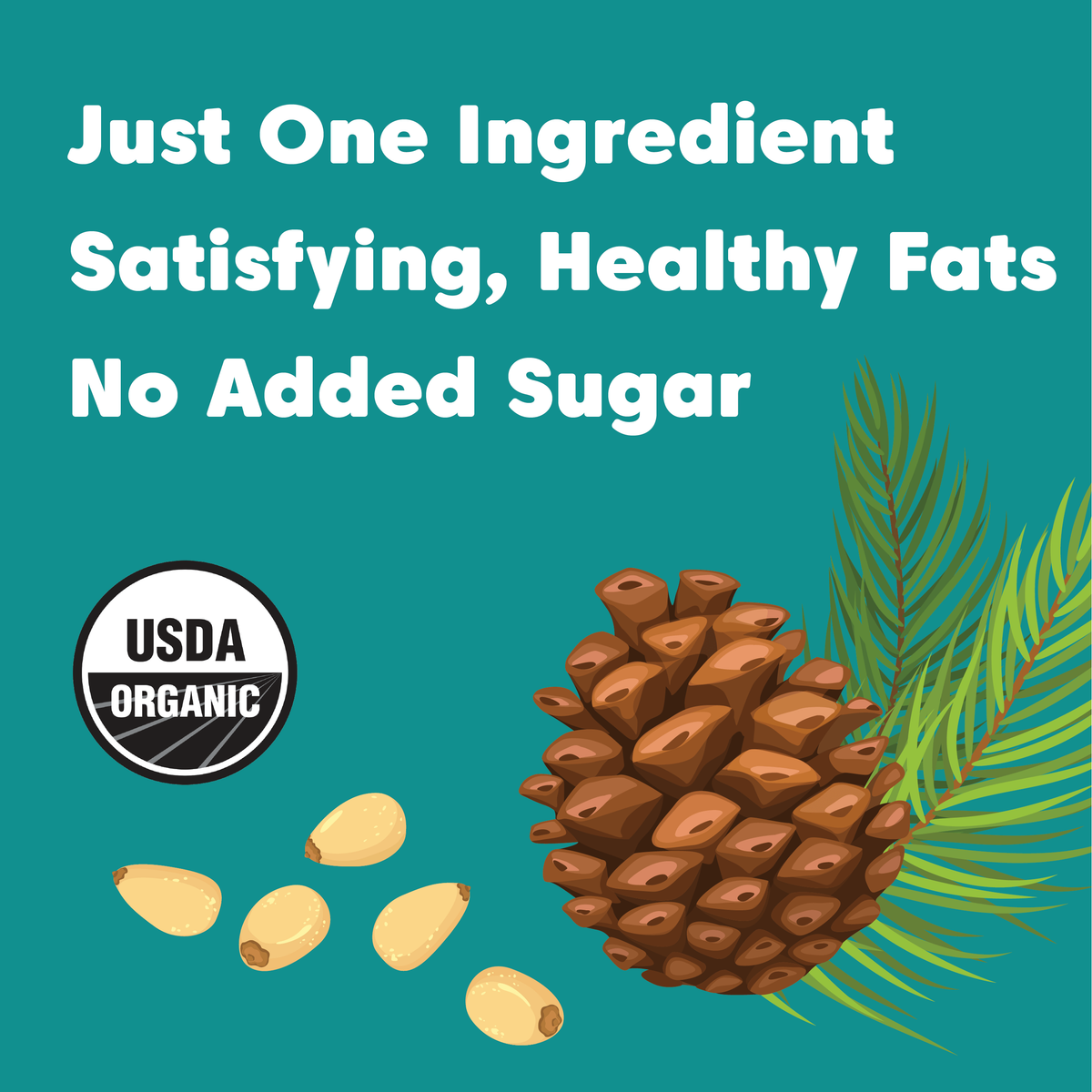 Just One Ingredient
Satisfying, Healthy Fats
No Added Sugar

USDA
ORGANIC