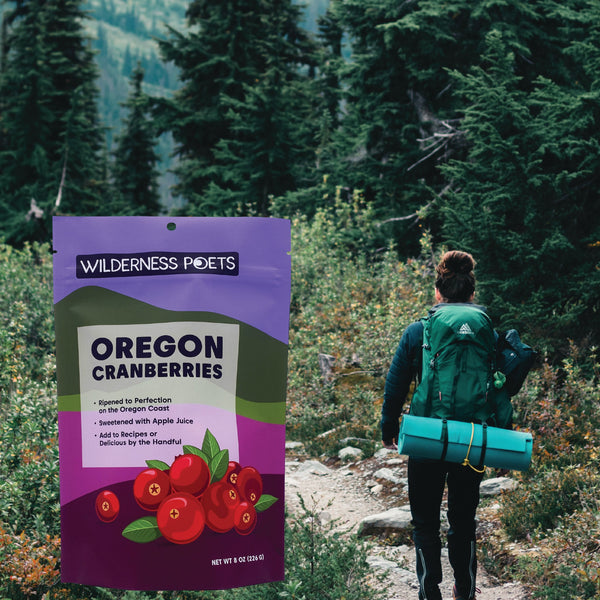 WILDERNESS POETS

OREGON CRANBERRIES

• Ripened to Perfection on the Oregon Coast
• Sweetened with Apple Juice
• Add to Recipes or Delicious by the Handful

NET WT 8 OZ (226 G)