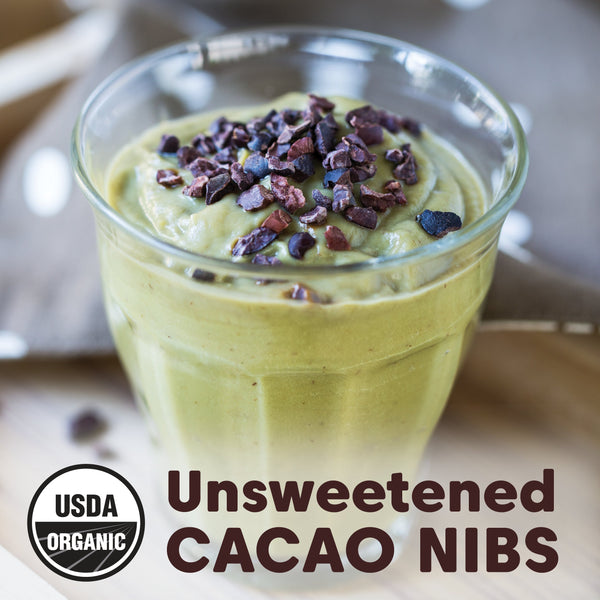 USDA
ORGANIC

Unsweetened
CACAO NIBS