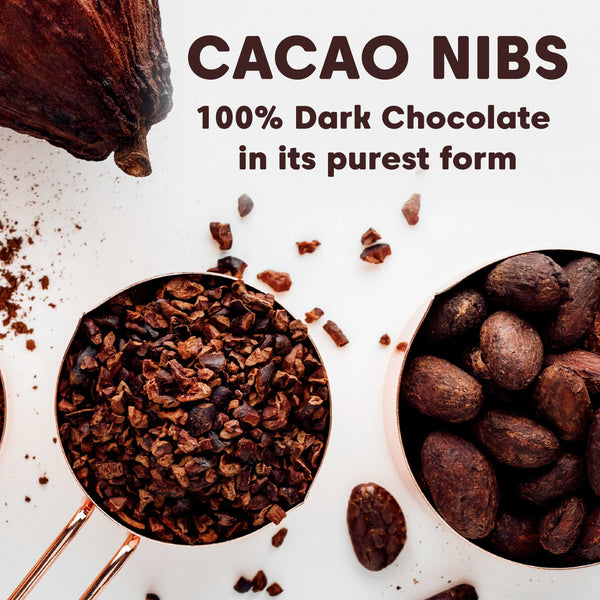 CACAO NIBS
100% Dark Chocolate
in its purest form