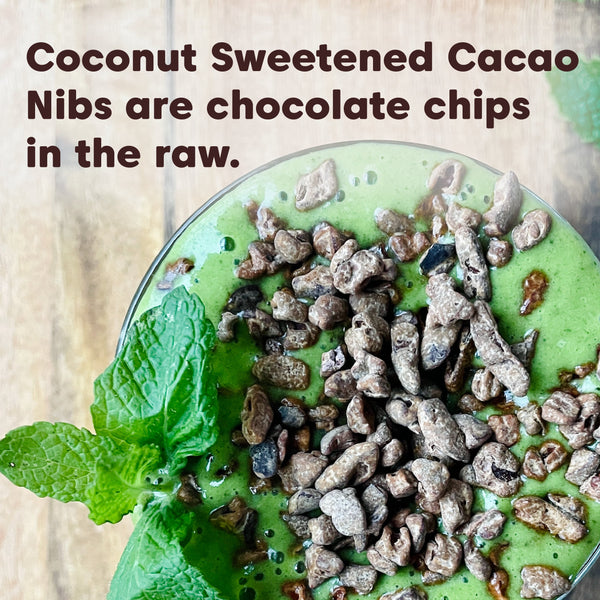 Coconut Sweetened Cacao Nibs are chocolate chips in the raw.