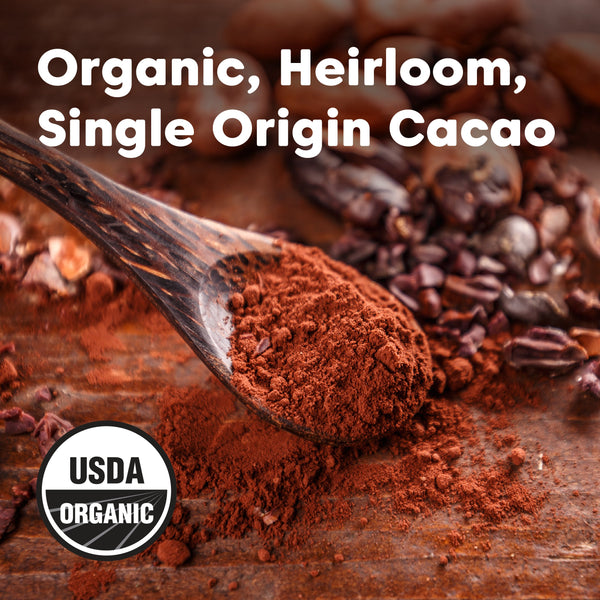 Organic, Heirloom, Single Origin Cacao

USDA
ORGANIC