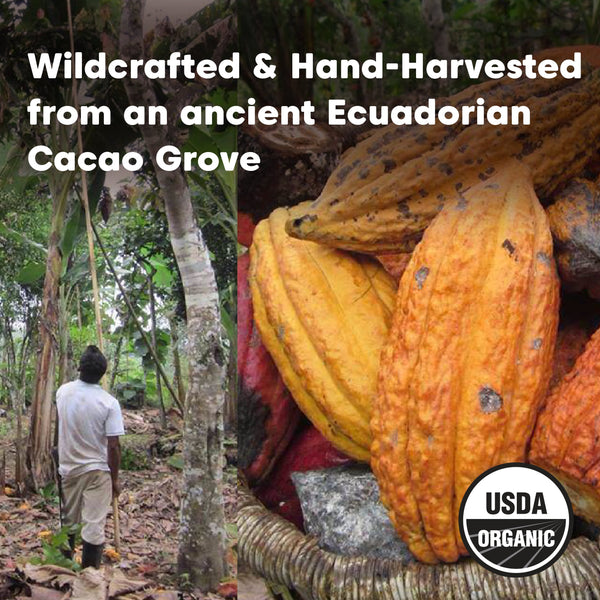 Wildcrafted & Hand-Harvested from an ancient Ecuadorian Cacao Grove

USDA
ORGANIC