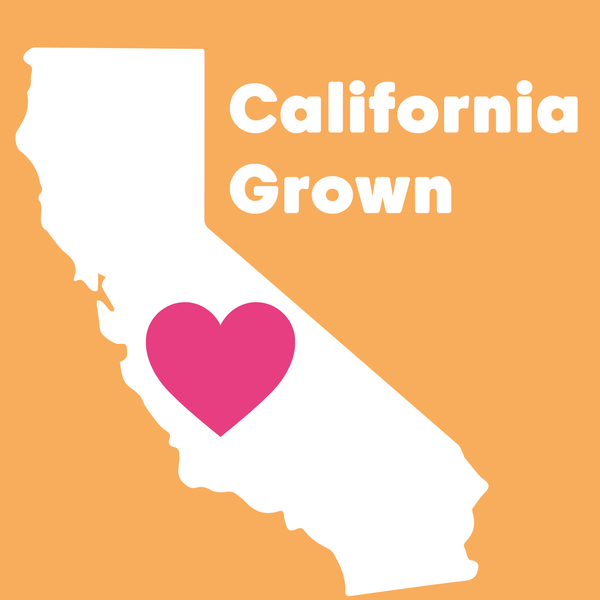 California
Grown