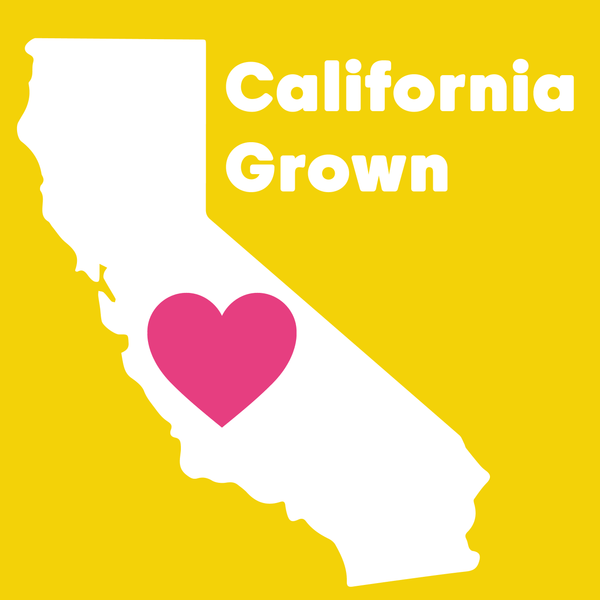 California
Grown