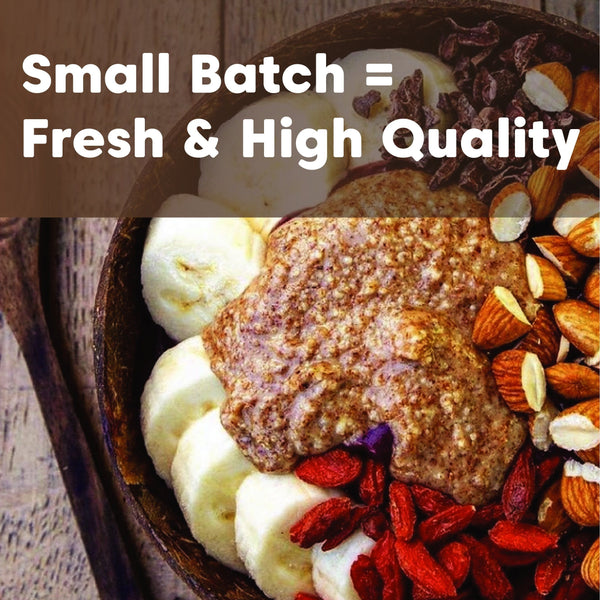 Small Batch =
Fresh & High Quality