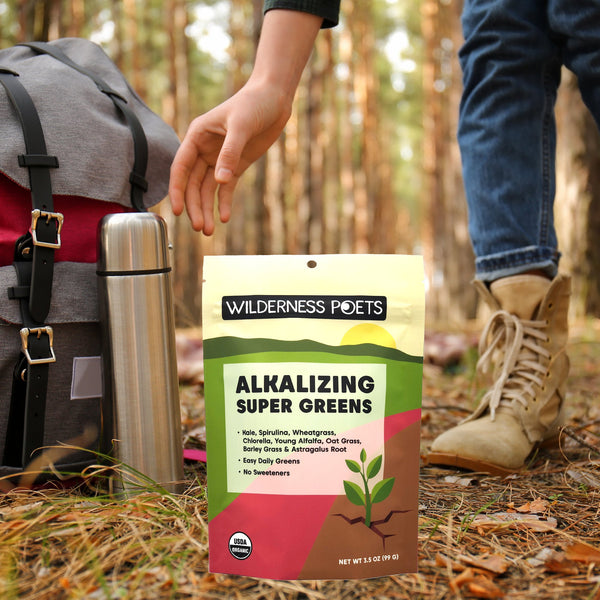 WILDERNESS POETS

ALKALIZING
SUPER GREENS

• Kale, Spirulina, Wheatgrass, Chlorella, Young Alfalfa, Oat Grass, Barley Grass & Astragalus Root
• Easy Daily Greens
• No Sweeteners

USDA ORGANIC

NET WT 3.5 OZ (99 G)