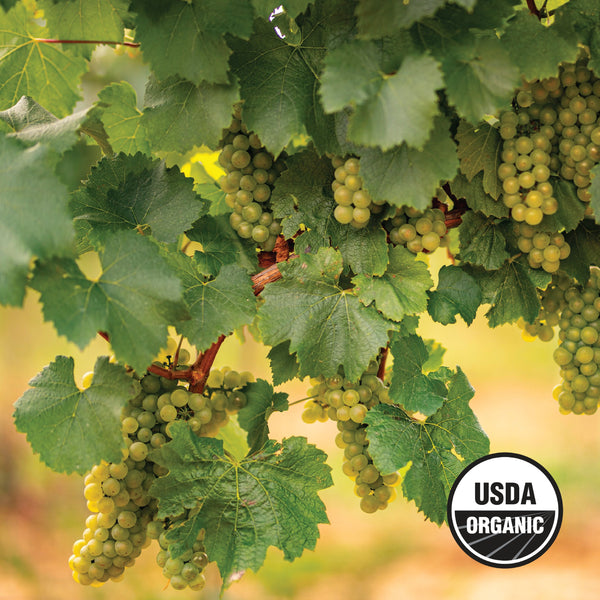 USDA
ORGANIC