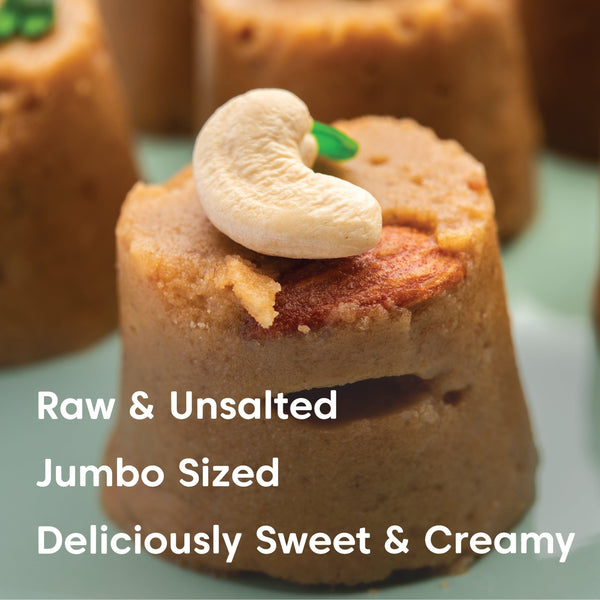 Raw & Unsalted

Jumbo Sized

Deliciously Sweet & Creamy