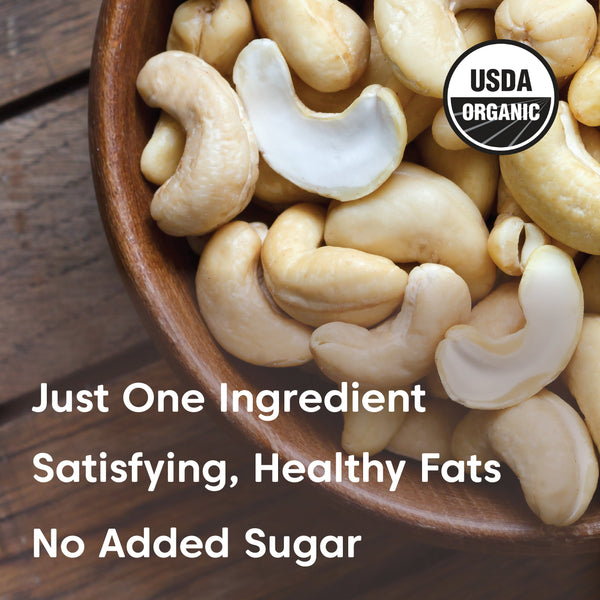 USDA
ORGANIC

Just One Ingredient

Satisfying, Healthy Fats

No Added Sugar