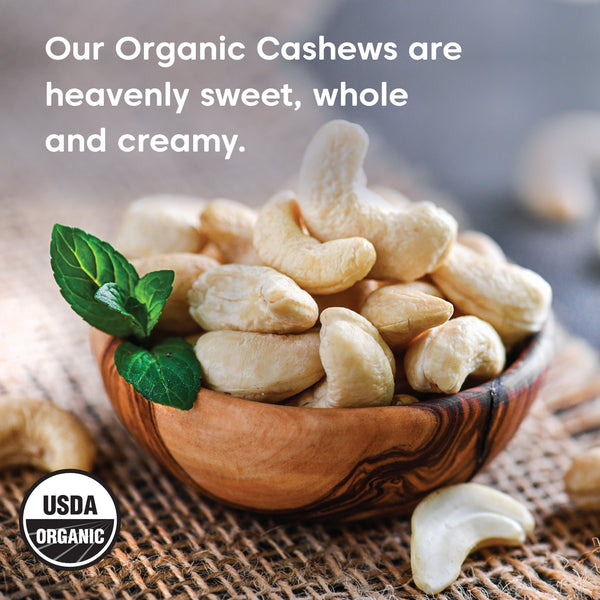 Our Organic Cashews are heavenly sweet, whole and creamy.

USDA
ORGANIC