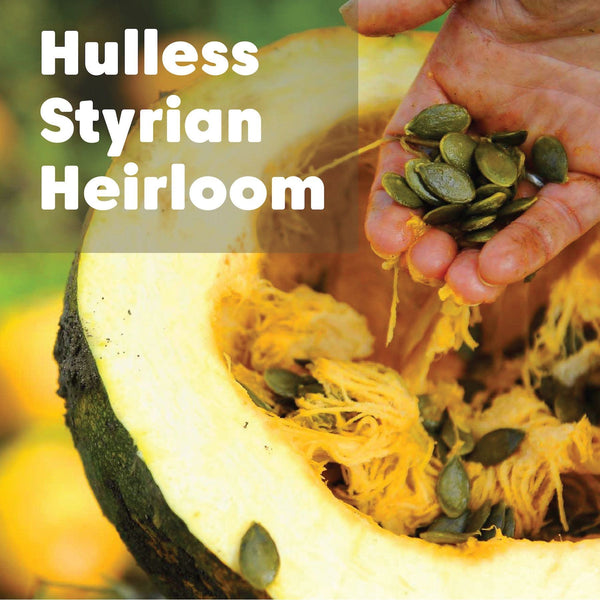 Hulless Styrian Heirloom