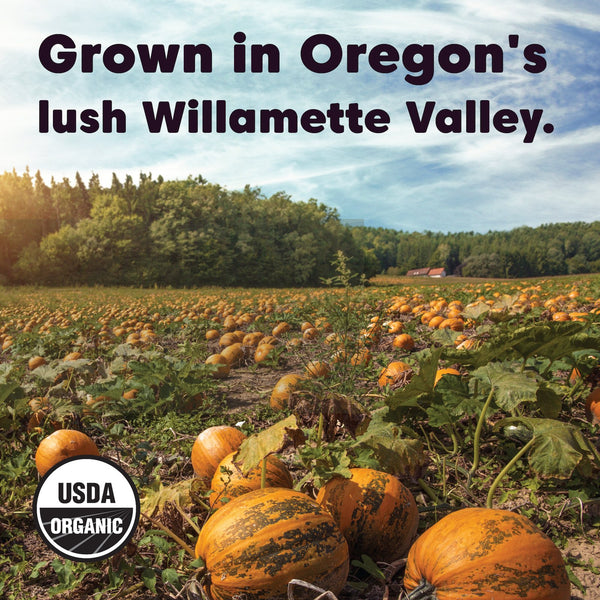 Grown in Oregon's lush Willamette Valley.

USDA
ORGANIC