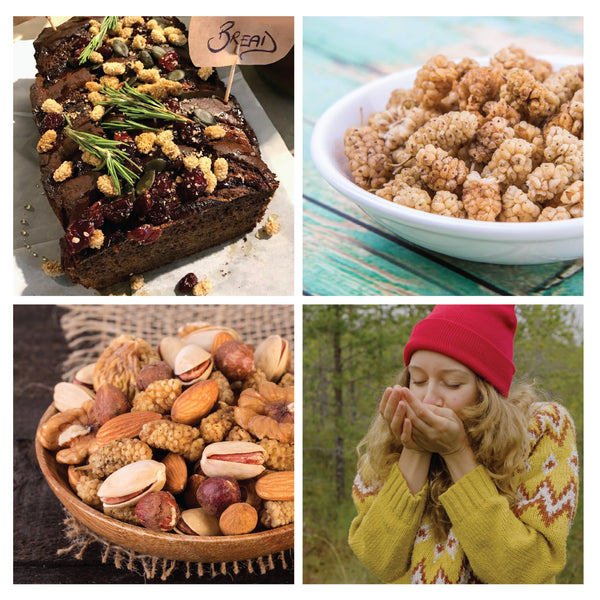 BREAD