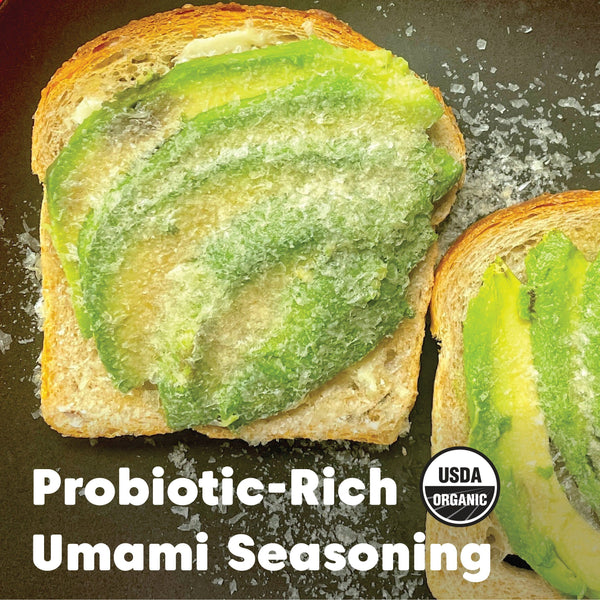 Probiotic-Rich
Umami Seasoning

USDA
ORGANIC