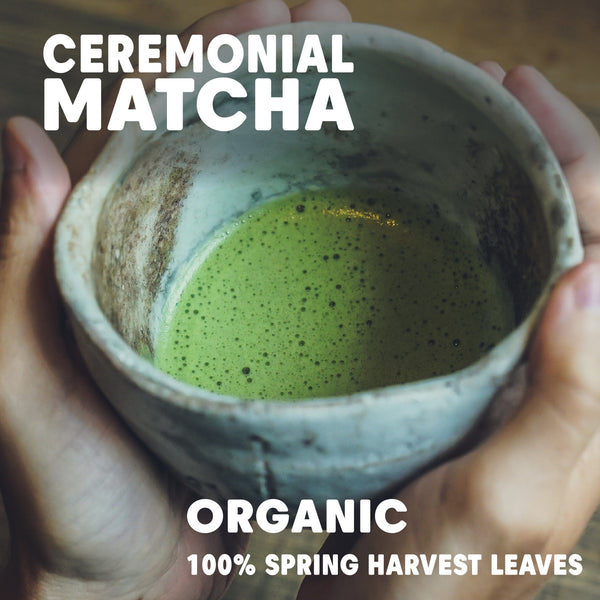 CEREMONIAL
MATCHA

ORGANIC
100% SPRING HARVEST LEAVES