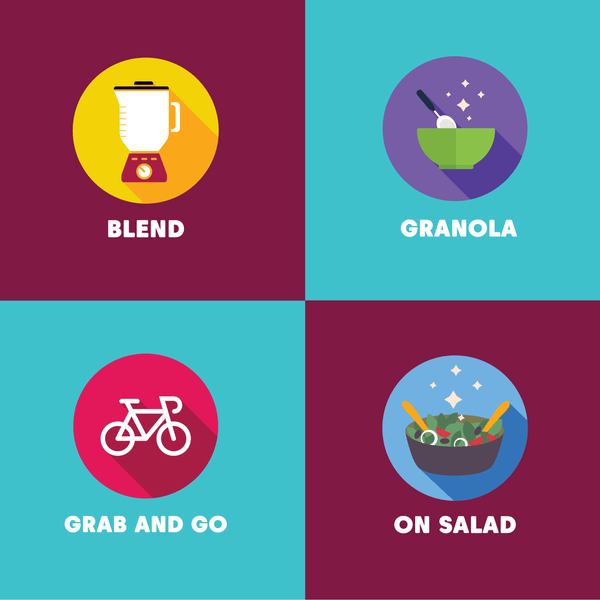 BLEND

GRANOLA

GRAB AND GO

ON SALAD