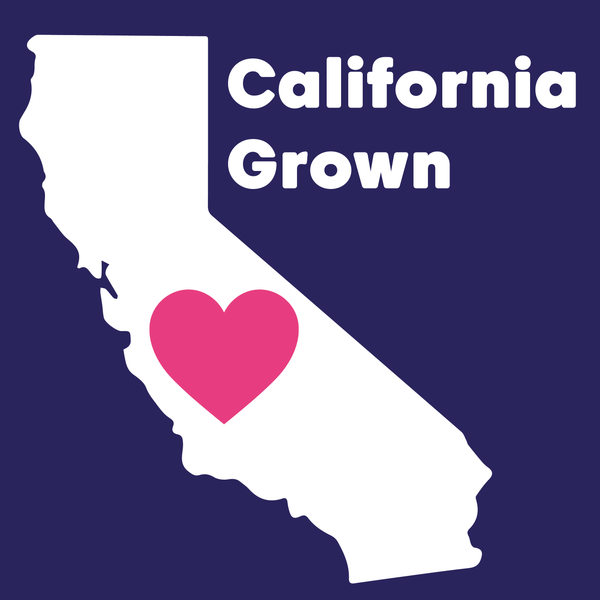 California
Grown