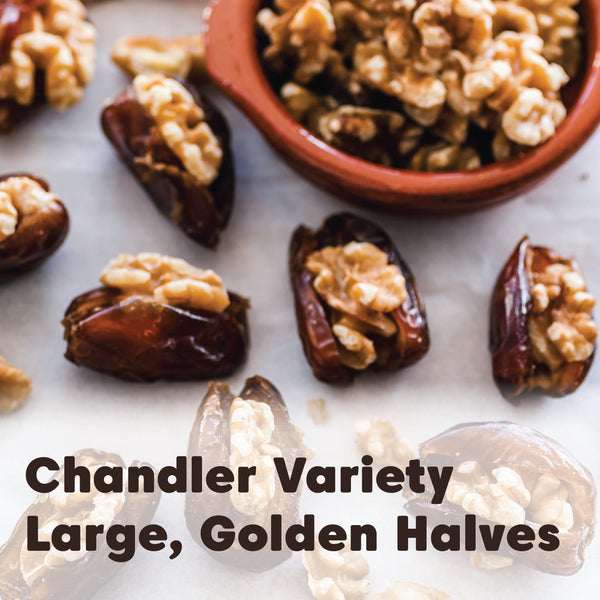 Chandler Variety
Large, Golden Halves