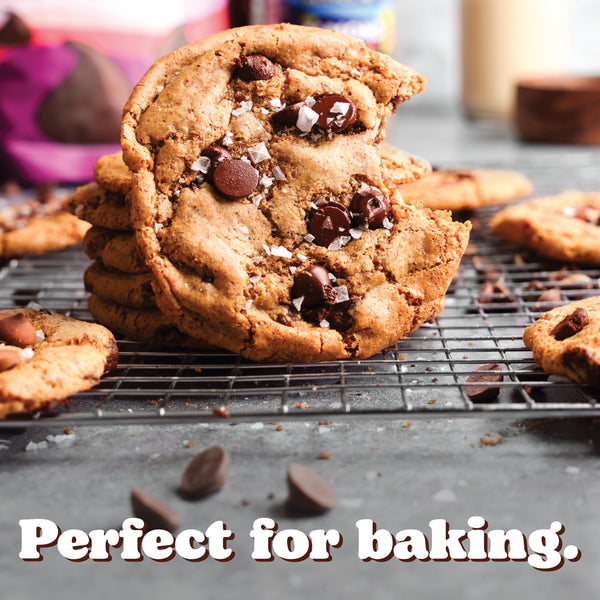 Perfect for baking.