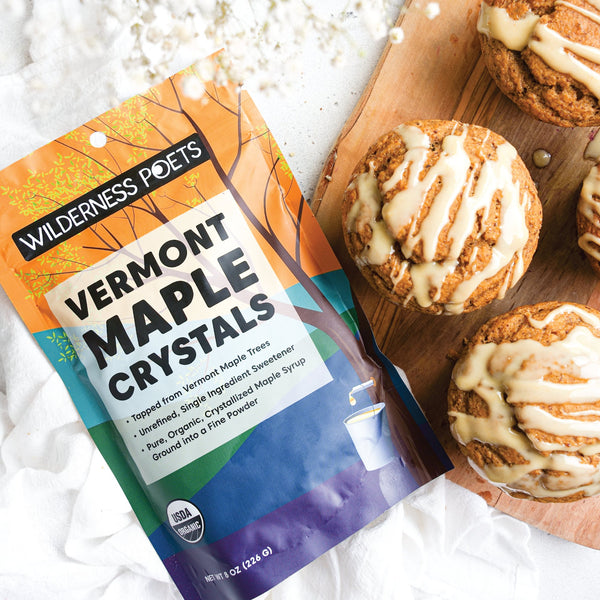 WILDERNESS POETS

VERMONT MAPLE CRYSTALS

• Tapped from Vermont Maple Trees
• Unrefined, Single Ingredient Sweetener
• Pure, Organic, Crystallized Maple Syrup Ground into a Fine Powder

USDA ORGANIC

NET WT 8 OZ (226 G)