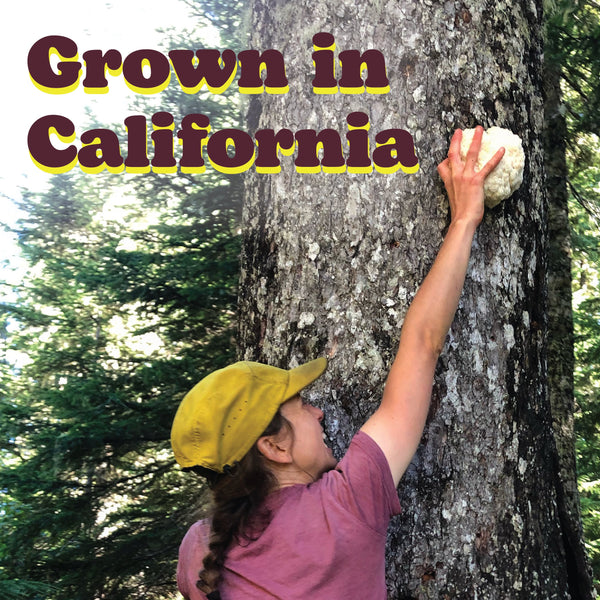 Grown in California