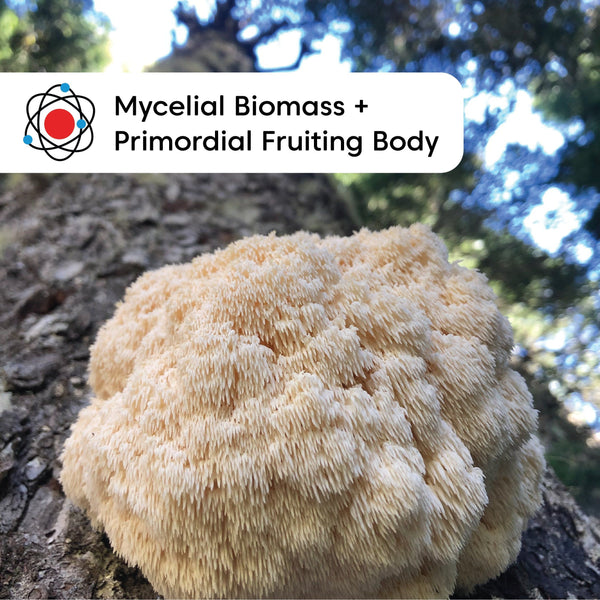 Mycelial Biomass + Primordial Fruiting Body