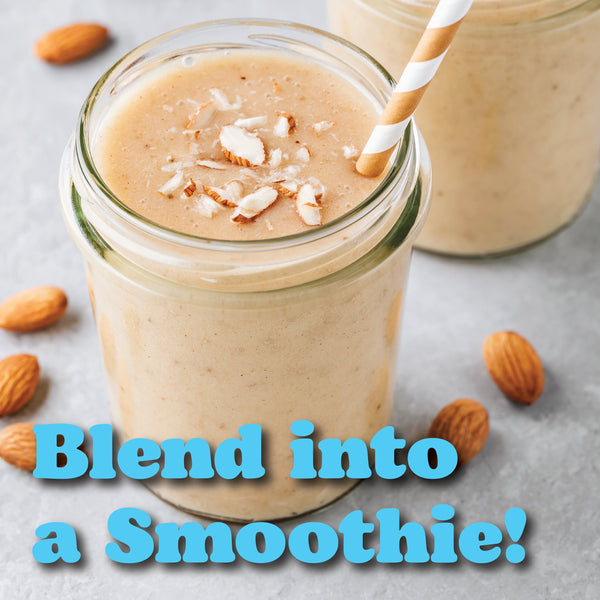 Blend into a Smoothie!