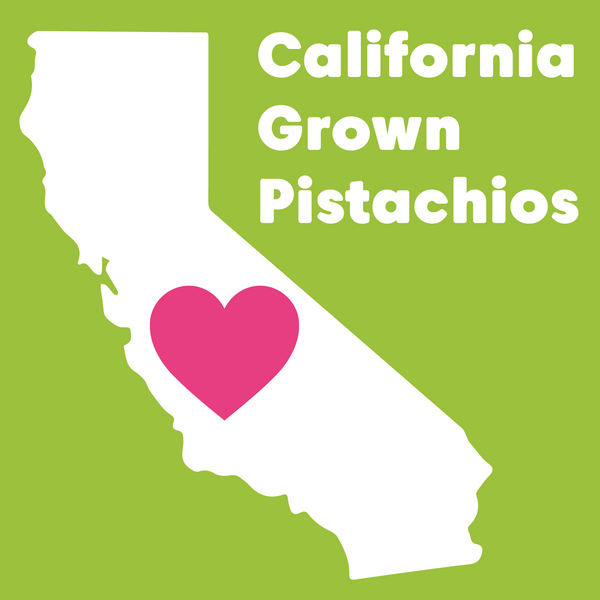 California
Grown
Pistachios