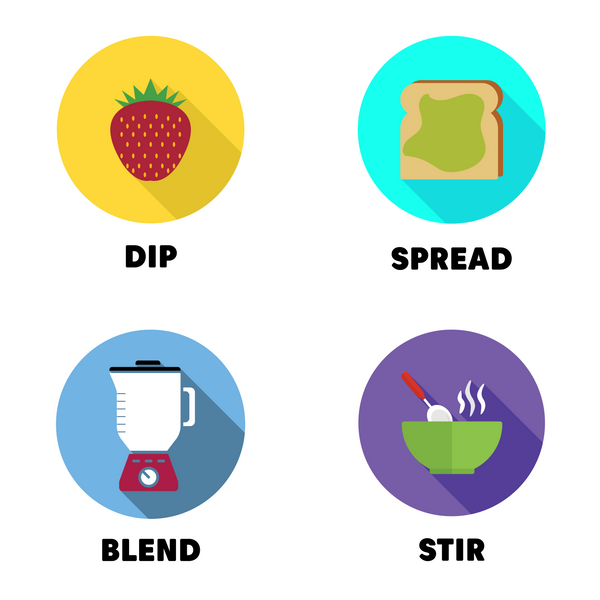 DIP

SPREAD

BLEND

STIR