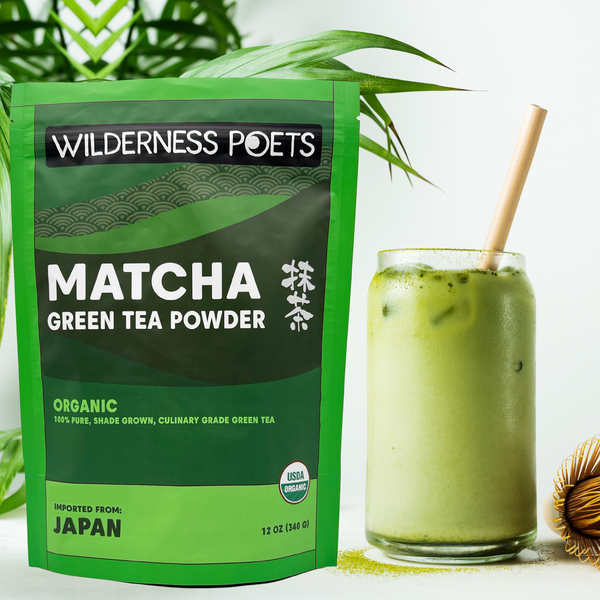 WILDERNESS POETS

MATCHA
GREEN TEA POWDER

抹茶

ORGANIC
100% PURE, SHADE GROWN, CULINARY GRADE GREEN TEA

USDA ORGANIC

IMPORTED FROM:
JAPAN

12 OZ (340 G)