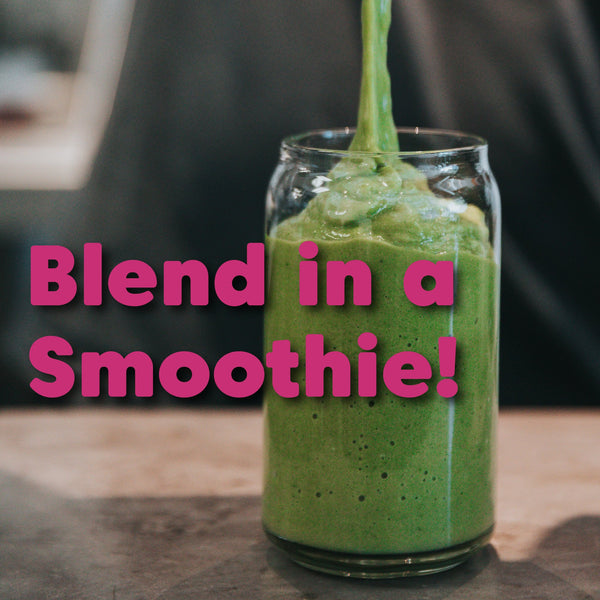 Blend in a Smoothie!