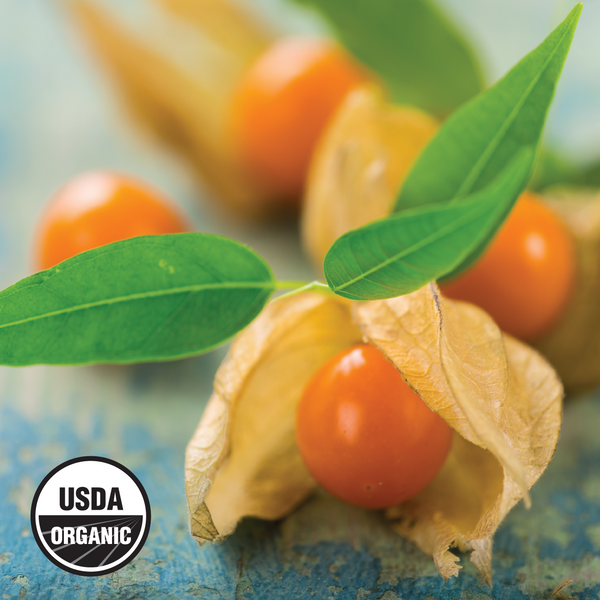 USDA
ORGANIC