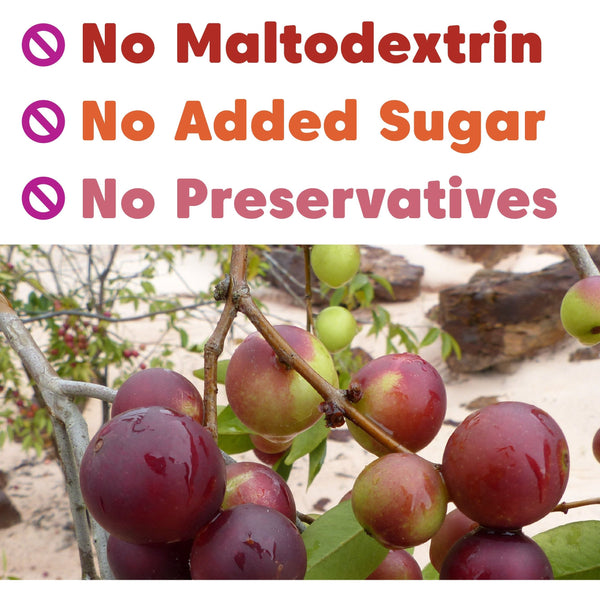 No Maltodextrin

No Added Sugar

No Preservatives