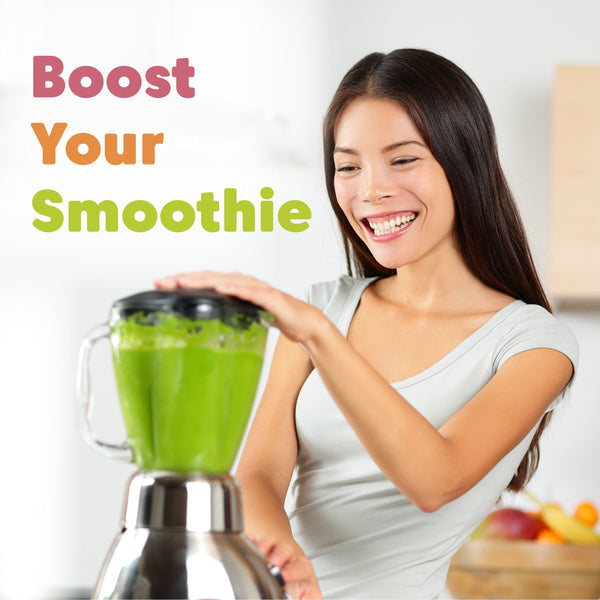 Boost
Your
Smoothie