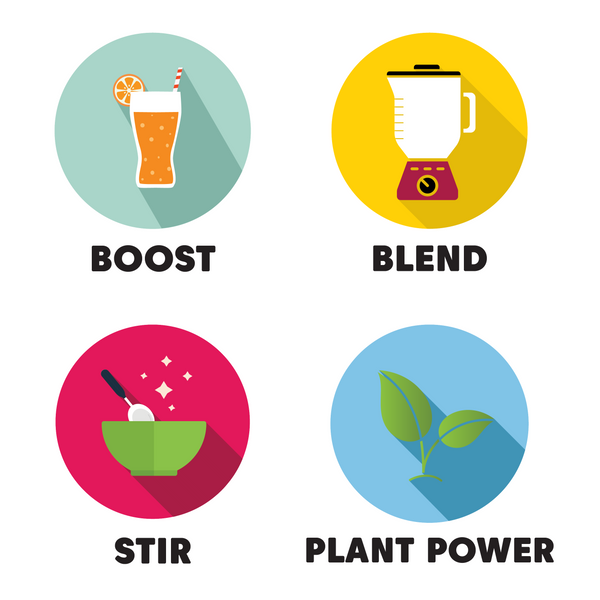 BOOST

BLEND

STIR

PLANT POWER